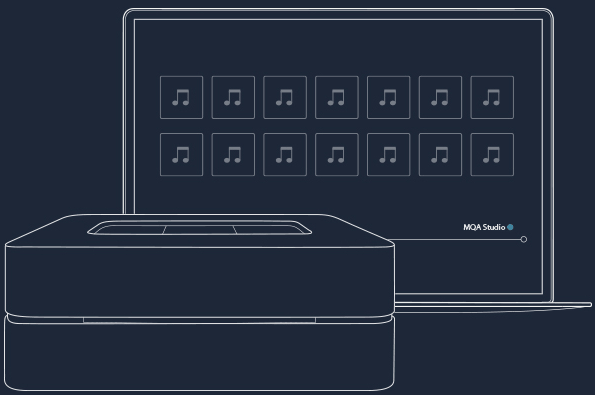 MQA Studio